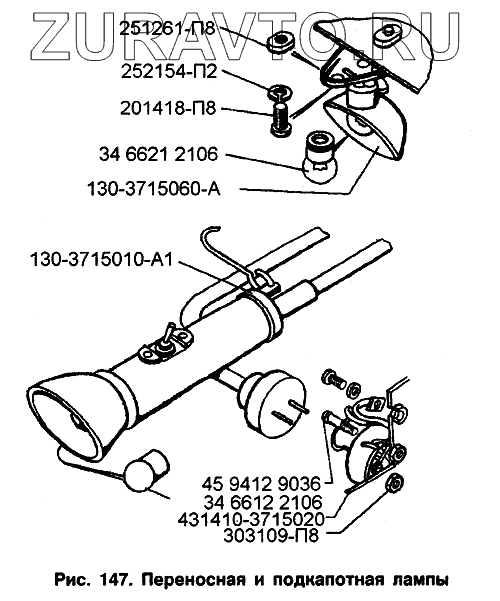 ZURAVTO.RU

251261-П8
252154-П2
201418-П8
34 6621 2106
130-3715060-А

130-3715010-А1

45 9412 9036
34 6612 2106
431410-3715020
303109-П8

Рис. 147. Переносная и подкапотная лампы